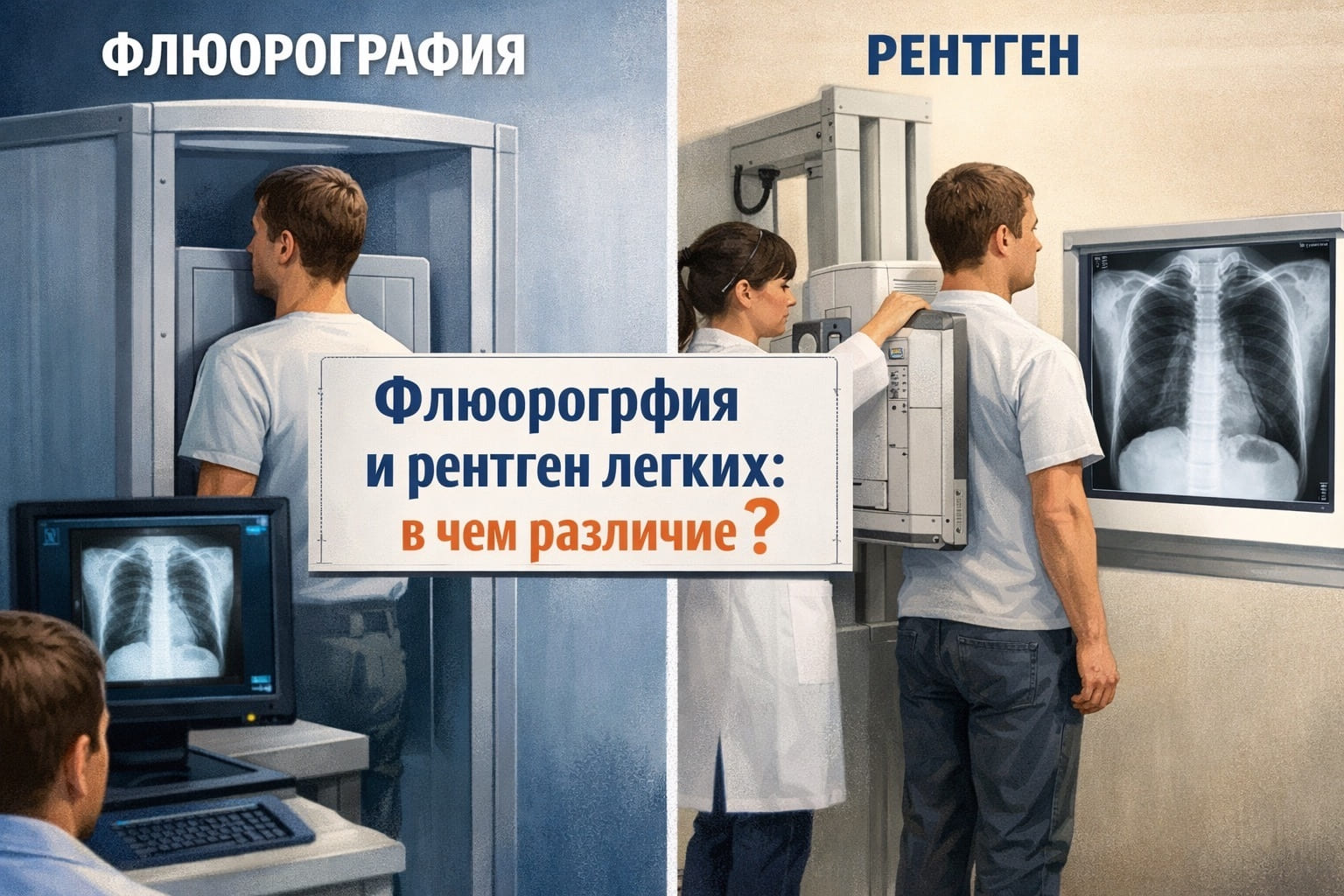 ФЛЮОРОГРАФИЯ

РЕНТГЕН

Флюорогрфия
и рентген легких:
в чем различие?